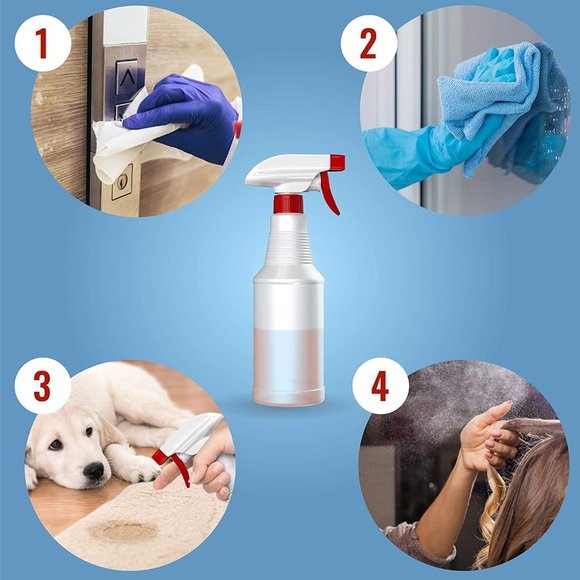 1

2

3

4